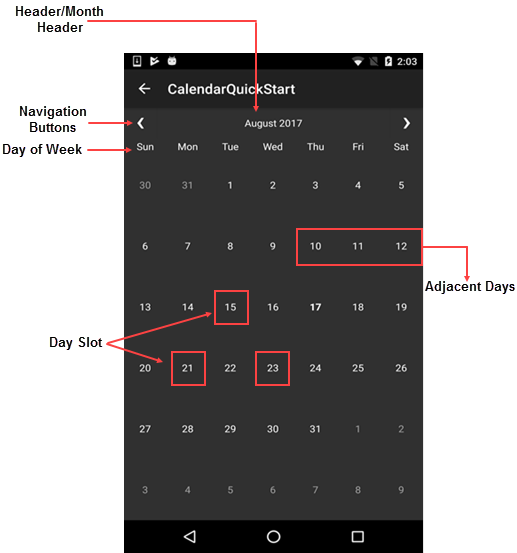 Header/Month Header

2:03

CalendarQuickStart

Navigation Buttons

August 2017

Day of Week

| Sun | Mon | Tue | Wed | Thu | Fri | Sat |
|---|---|---|---|---|---|---|
| 30 | 31 | 1 | 2 | 3 | 4 | 5 |
| 6 | 7 | 8 | 9 | 10 | 11 | 12 |
| 13 | 14 | 15 | 16 | 17 | 18 | 19 |
| 20 | 21 | 22 | 23 | 24 | 25 | 26 |
| 27 | 28 | 29 | 30 | 31 | 1 | 2 |
| 3 | 4 | 5 | 6 | 7 | 8 | 9 |

Adjacent Days

Day Slot